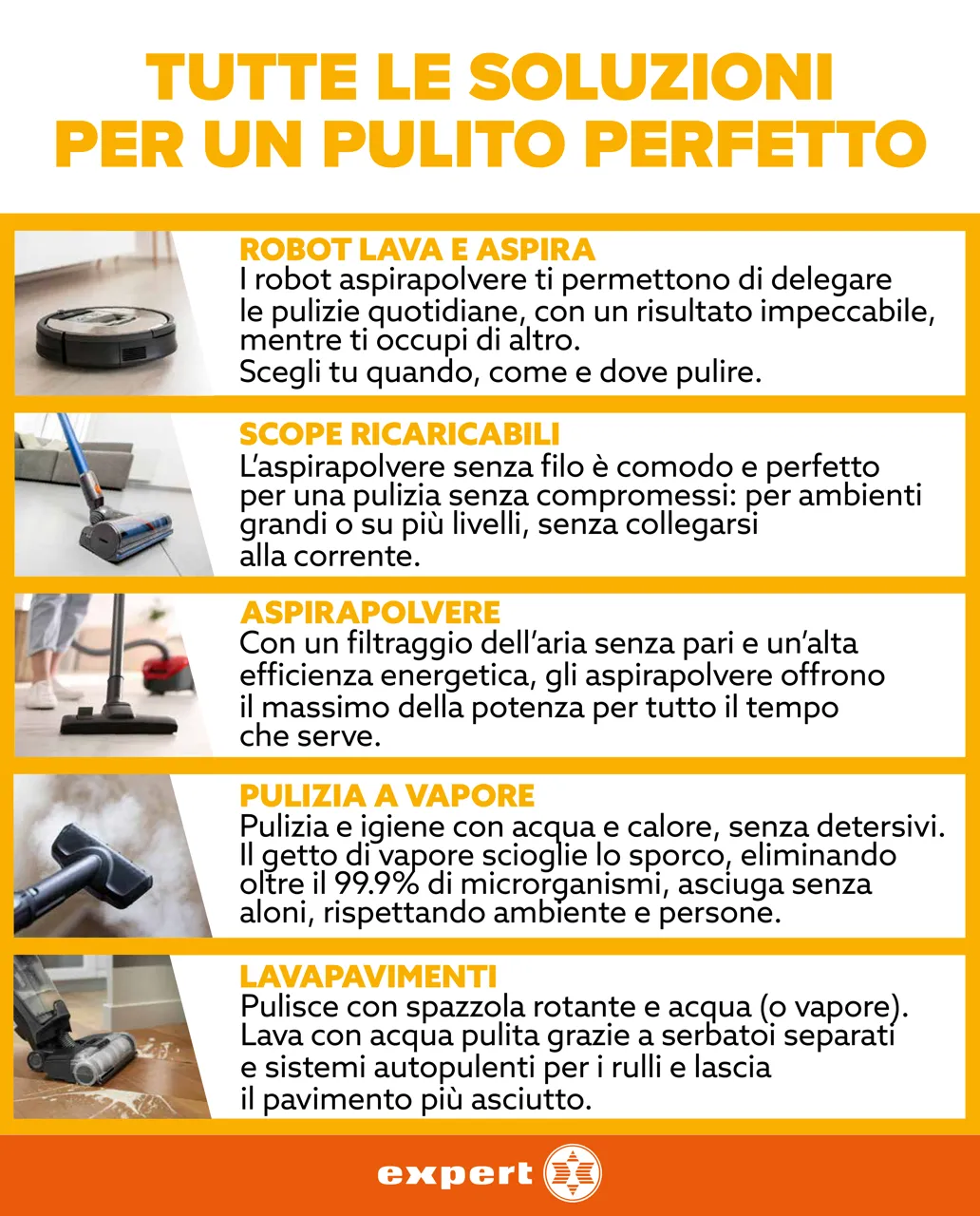 TUTTE LE SOLUZIONI PER UN PULITO PERFETTO

ROBOT LAVA E ASPIRA
I robot aspirapolvere ti permettono di delegare le pulizie quotidiane, con un risultato impeccabile, mentre ti occupi di altro.
Scegli tu quando, come e dove pulire.

SCOPE RICARICABILI
L'aspirapolvere senza filo è comodo e perfetto per una pulizia senza compromessi: per ambienti grandi o su più livelli, senza collegarsi alla corrente.

ASPIRAPOLVERE
Con un filtraggio dell'aria senza pari e un'alta efficienza energetica, gli aspirapolvere offrono il massimo della potenza per tutto il tempo che serve.

PULIZIA A VAPORE
Pulizia e igiene con acqua e calore, senza detersivi. Il getto di vapore scioglie lo sporco, eliminando oltre il 99.9% di microrganismi, asciuga senza aloni, rispettando ambiente e persone.

LAVAPAVIMENTI
Pulisce con spazzola rotante e acqua (o vapore). Lava con acqua pulita grazie a serbatoi separati e sistemi autopulenti per i rulli e lascia il pavimento più asciutto.

expert